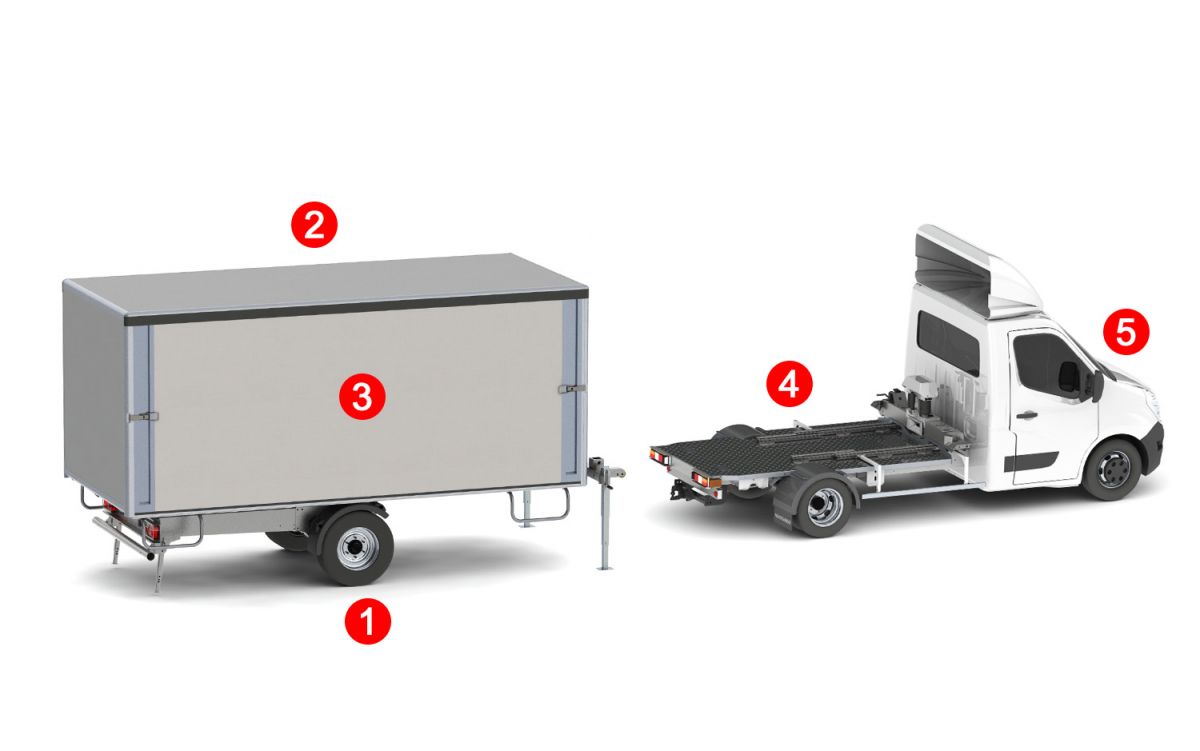 2
3
4
5
1