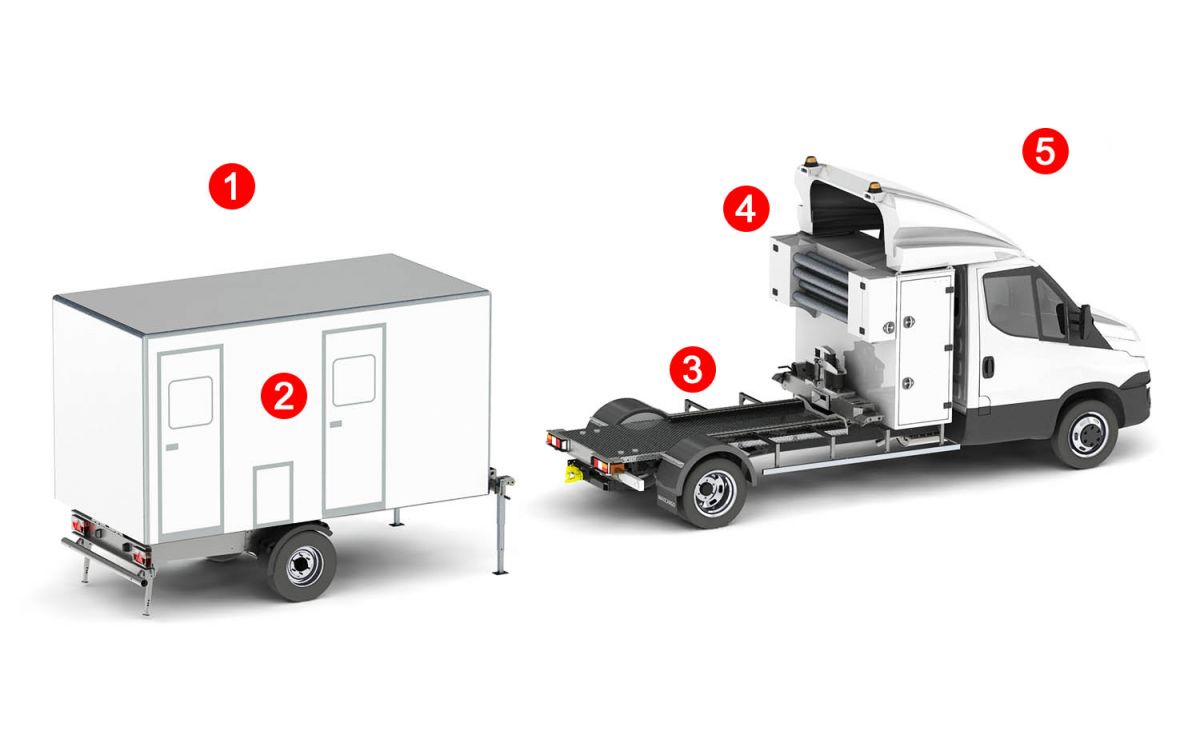 1

2

3

4

5