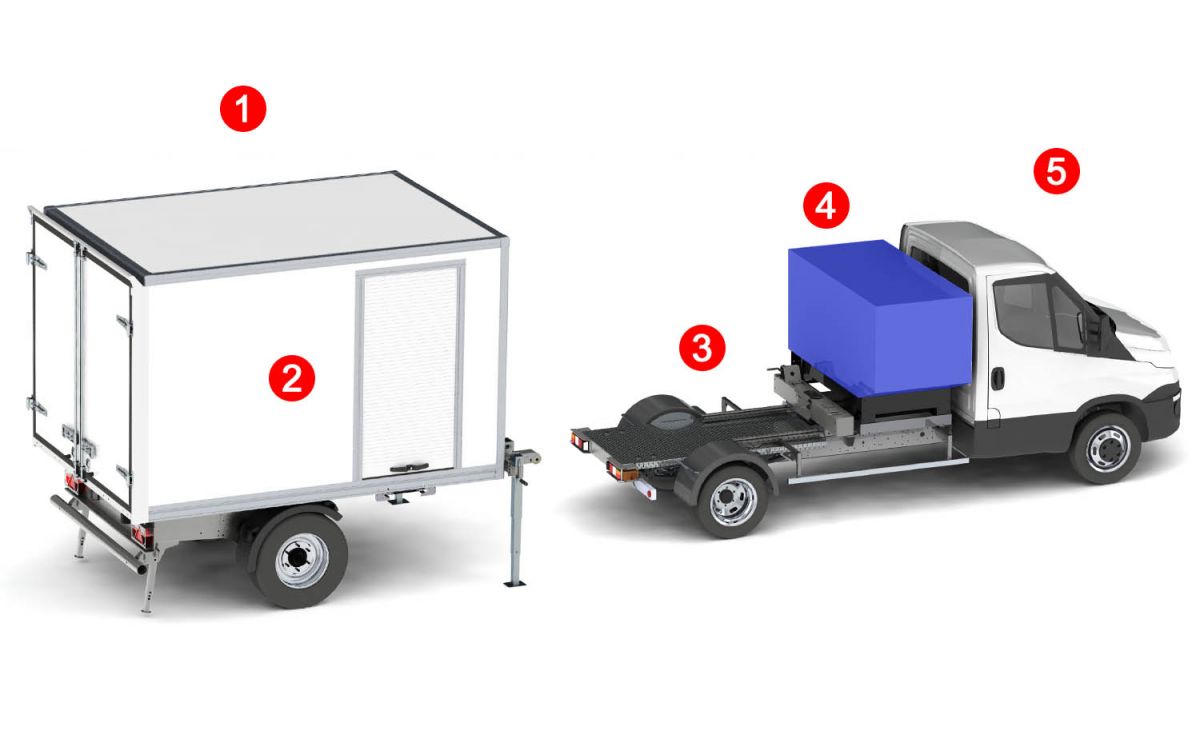 1
2
3
4
5