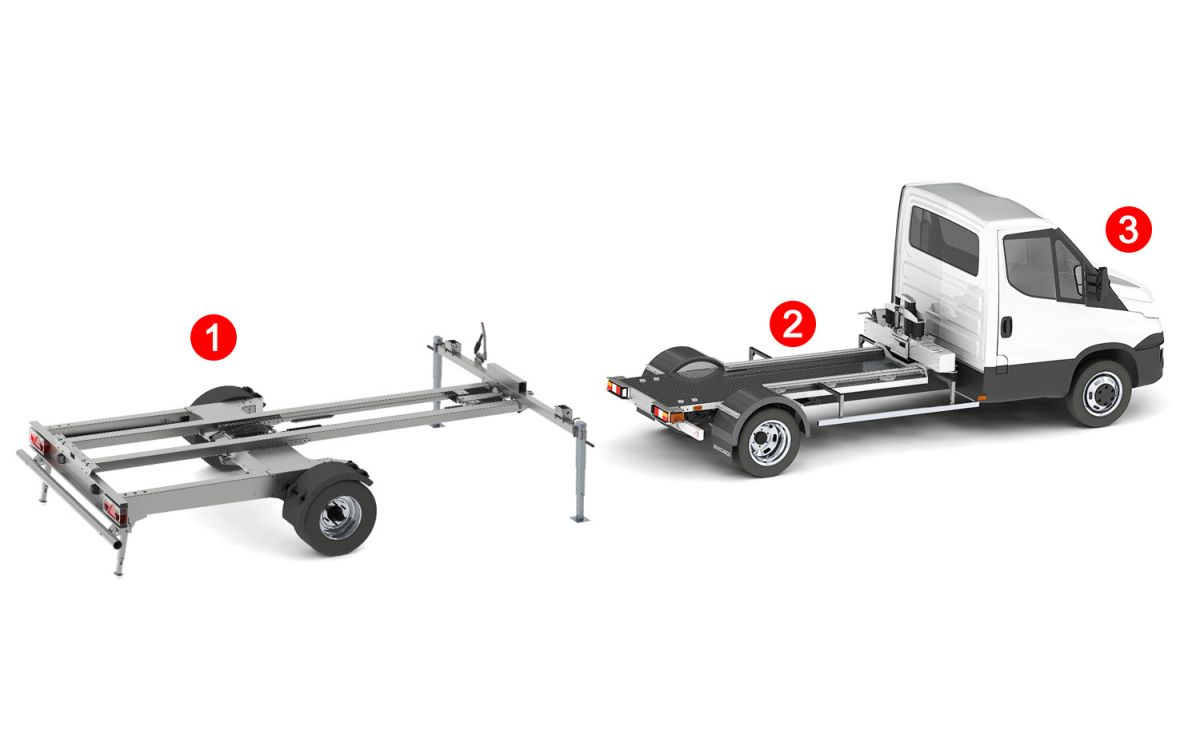 1

2

3